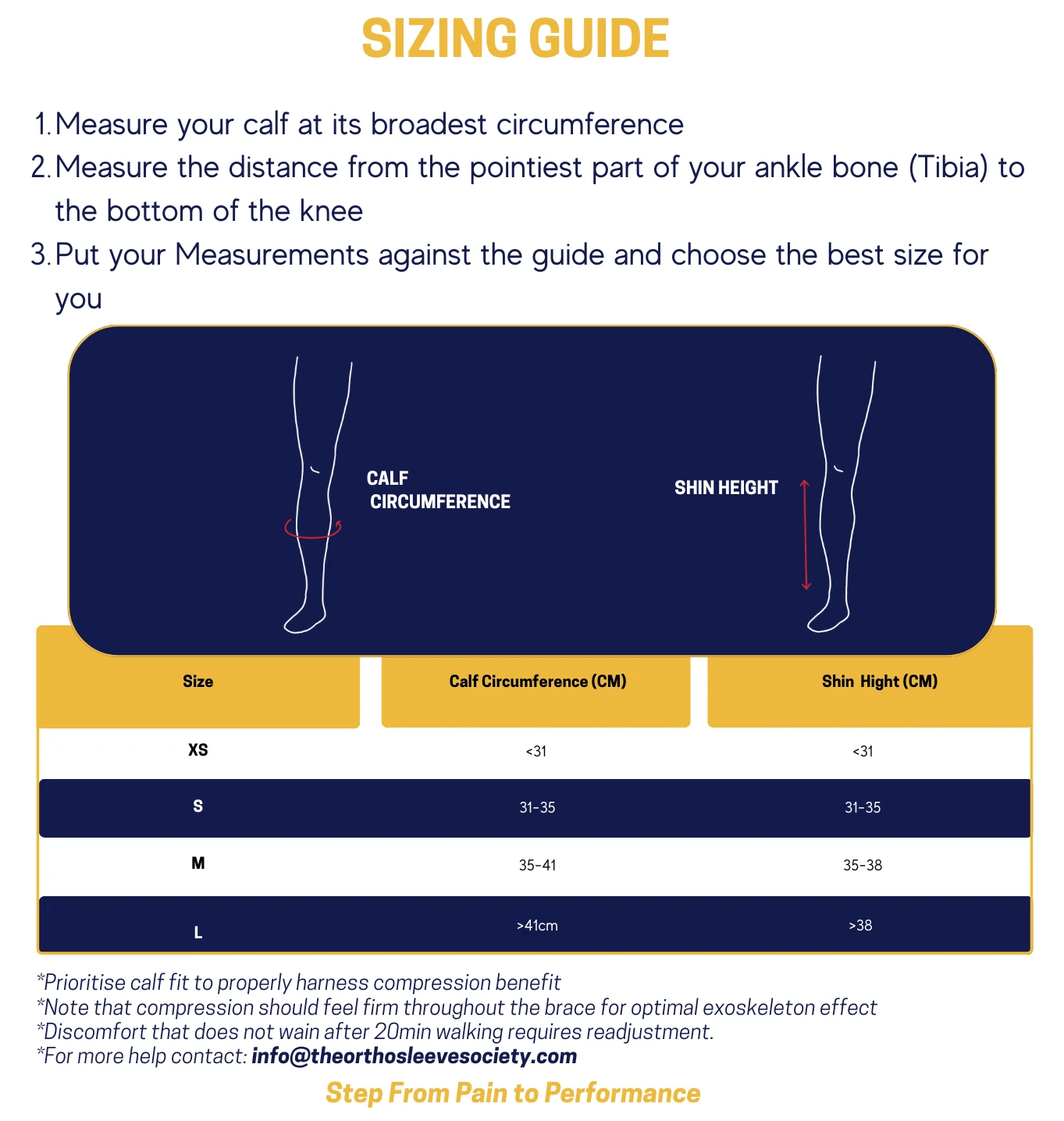 SIZING GUIDE

1. Measure your calf at its broadest circumference
2. Measure the distance from the pointiest part of your ankle bone (Tibia) to the bottom of the knee
3. Put your Measurements against the guide and choose the best size for you

CALF CIRCUMFERENCE

SHIN HEIGHT

| Size | Calf Circumference (CM) | Shin Hight (CM) |
|---|---|---|
| XS | <31 | <31 |
| S | 31-35 | 31-35 |
| M | 35-41 | 35-38 |
| L | >41cm | >38 |

*Prioritise calf fit to properly harness compression benefit
*Note that compression should feel firm throughout the brace for optimal exoskeleton effect
*Discomfort that does not wain after 20min walking requires readjustment.
*For more help contact: info@theorthosleevesociety.com

Step From Pain to Performance