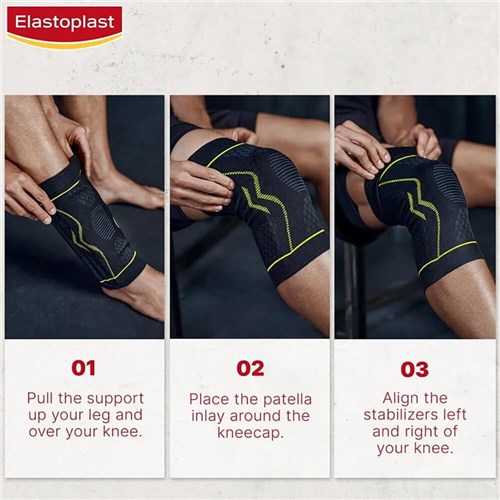 Elastoplast

01

Pull the support up your leg and over your knee.

02

Place the patella inlay around the kneecap.

03

Align the stabilizers left and right of your knee.