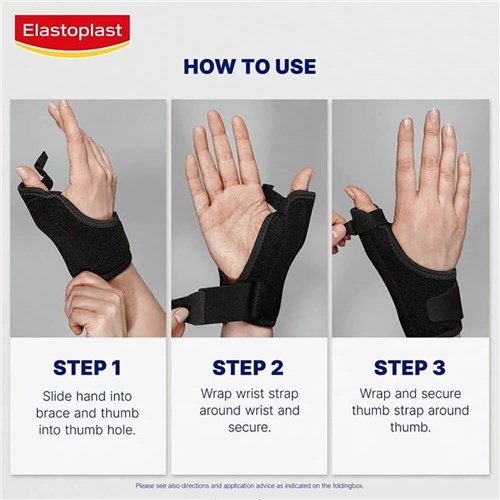 Elastoplast

HOW TO USE

STEP 1

Slide hand into brace and thumb into thumb hole.

STEP 2

Wrap wrist strap around wrist and secure.

STEP 3

Wrap and secure thumb strap around thumb.

Please see also directions and application advice as indicated on the foldingbox.