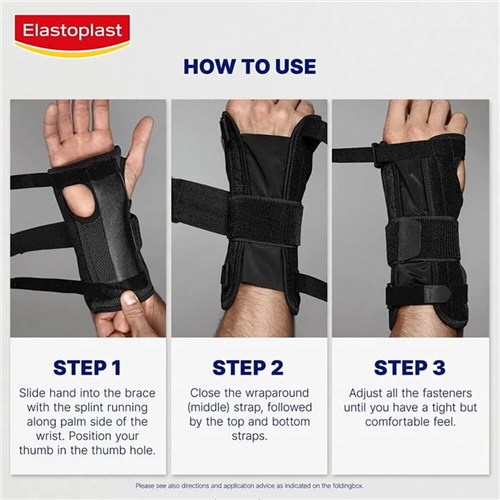 Elastoplast

HOW TO USE

STEP 1

Slide hand into the brace with the splint running along palm side of the wrist. Position your thumb in the thumb hole.

STEP 2

Close the wraparound (middle) strap, followed by the top and bottom straps.

STEP 3

Adjust all the fasteners until you have a tight but comfortable feel.

Please see also directions and application advice as indicated on the foldingbox.