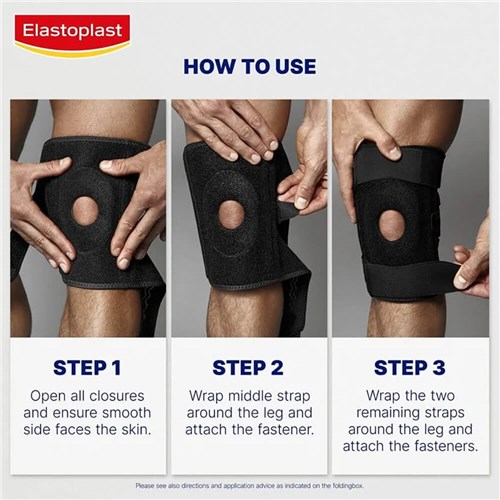 Elastoplast

HOW TO USE

STEP 1

Open all closures and ensure smooth side faces the skin.

STEP 2

Wrap middle strap around the leg and attach the fastener.

STEP 3

Wrap the two remaining straps around the leg and attach the fasteners.

Please see also directions and application advice as indicated on the foldingbox.