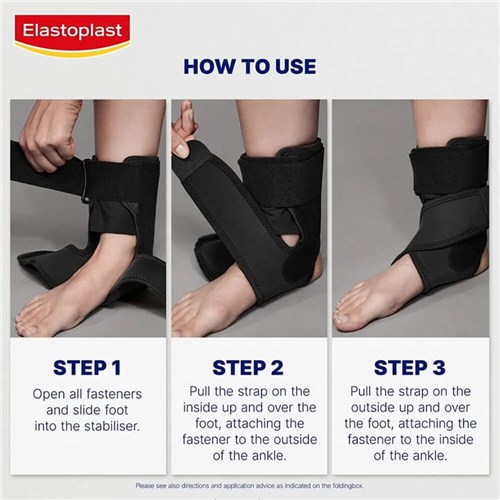 Elastoplast

HOW TO USE

STEP 1

Open all fasteners and slide foot into the stabiliser.

STEP 2

Pull the strap on the inside up and over the foot, attaching the fastener to the outside of the ankle.

STEP 3

Pull the strap on the outside up and over the foot, attaching the fastener to the inside of the ankle.

Please see also directions and application advice as indicated on the foldingbox.