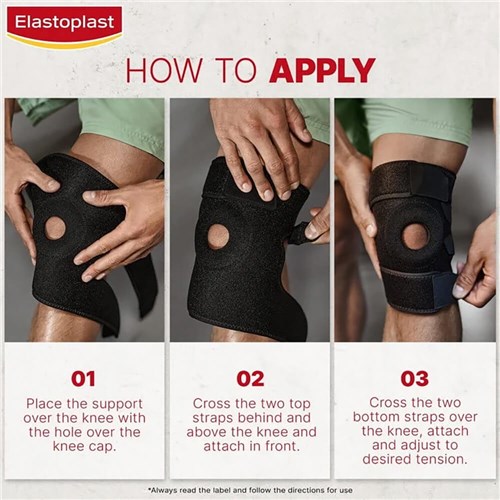 Elastoplast

HOW TO APPLY

01
Place the support over the knee with the hole over the knee cap.

02
Cross the two top straps behind and above the knee and attach in front.

03
Cross the two bottom straps over the knee, attach and adjust to desired tension.

*Always read the label and follow the directions for use