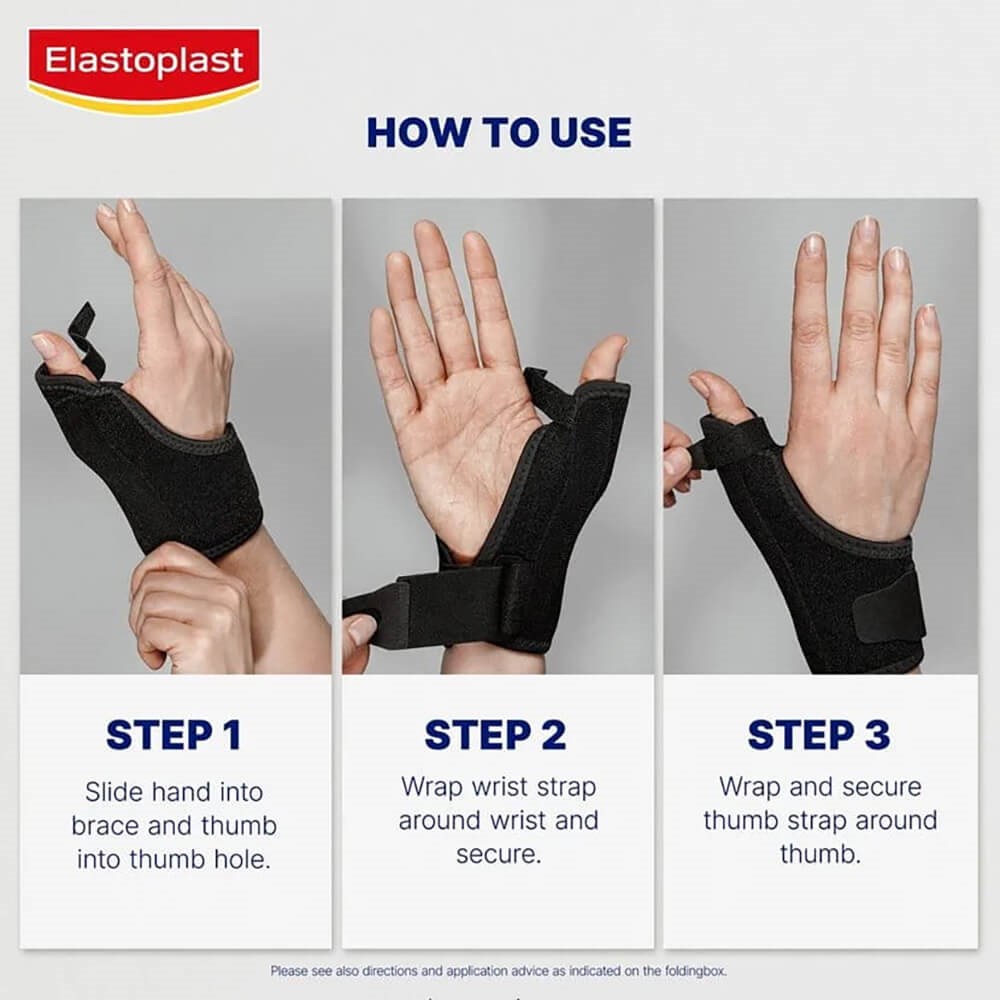 Elastoplast

HOW TO USE

STEP 1

Slide hand into brace and thumb into thumb hole.

STEP 2

Wrap wrist strap around wrist and secure.

STEP 3

Wrap and secure thumb strap around thumb.

Please see also directions and application advice as indicated on the foldingbox.