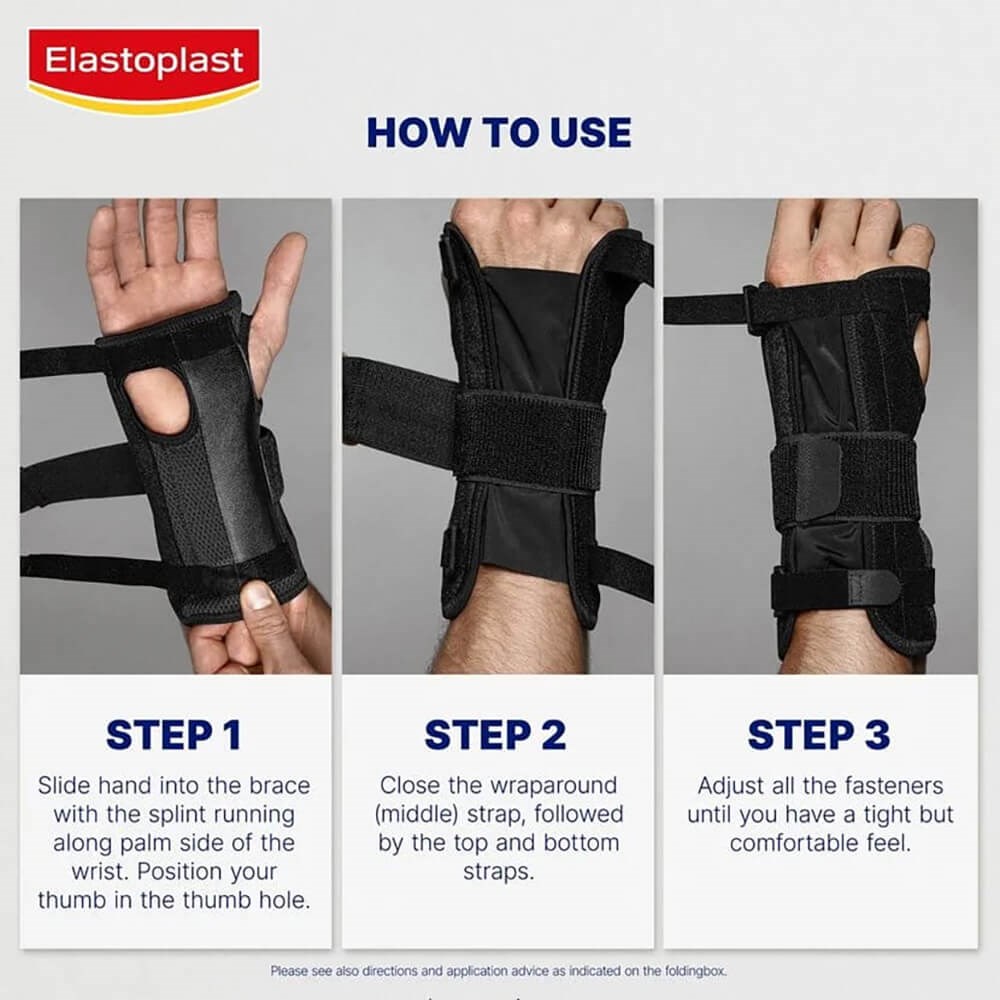 Elastoplast

HOW TO USE

STEP 1

Slide hand into the brace with the splint running along palm side of the wrist. Position your thumb in the thumb hole.

STEP 2

Close the wraparound (middle) strap, followed by the top and bottom straps.

STEP 3

Adjust all the fasteners until you have a tight but comfortable feel.

Please see also directions and application advice as indicated on the foldingbox.