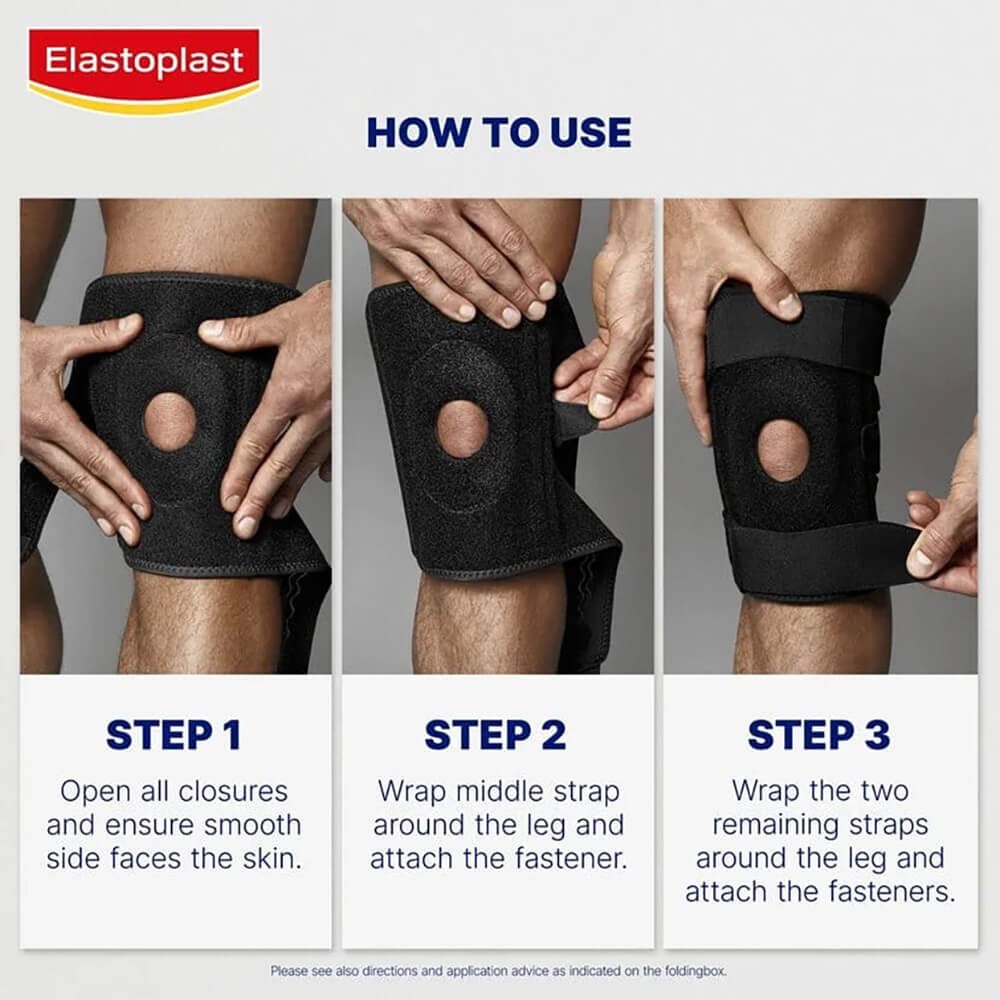 Elastoplast

HOW TO USE

STEP 1

Open all closures and ensure smooth side faces the skin.

STEP 2

Wrap middle strap around the leg and attach the fastener.

STEP 3

Wrap the two remaining straps around the leg and attach the fasteners.

Please see also directions and application advice as indicated on the foldingbox.